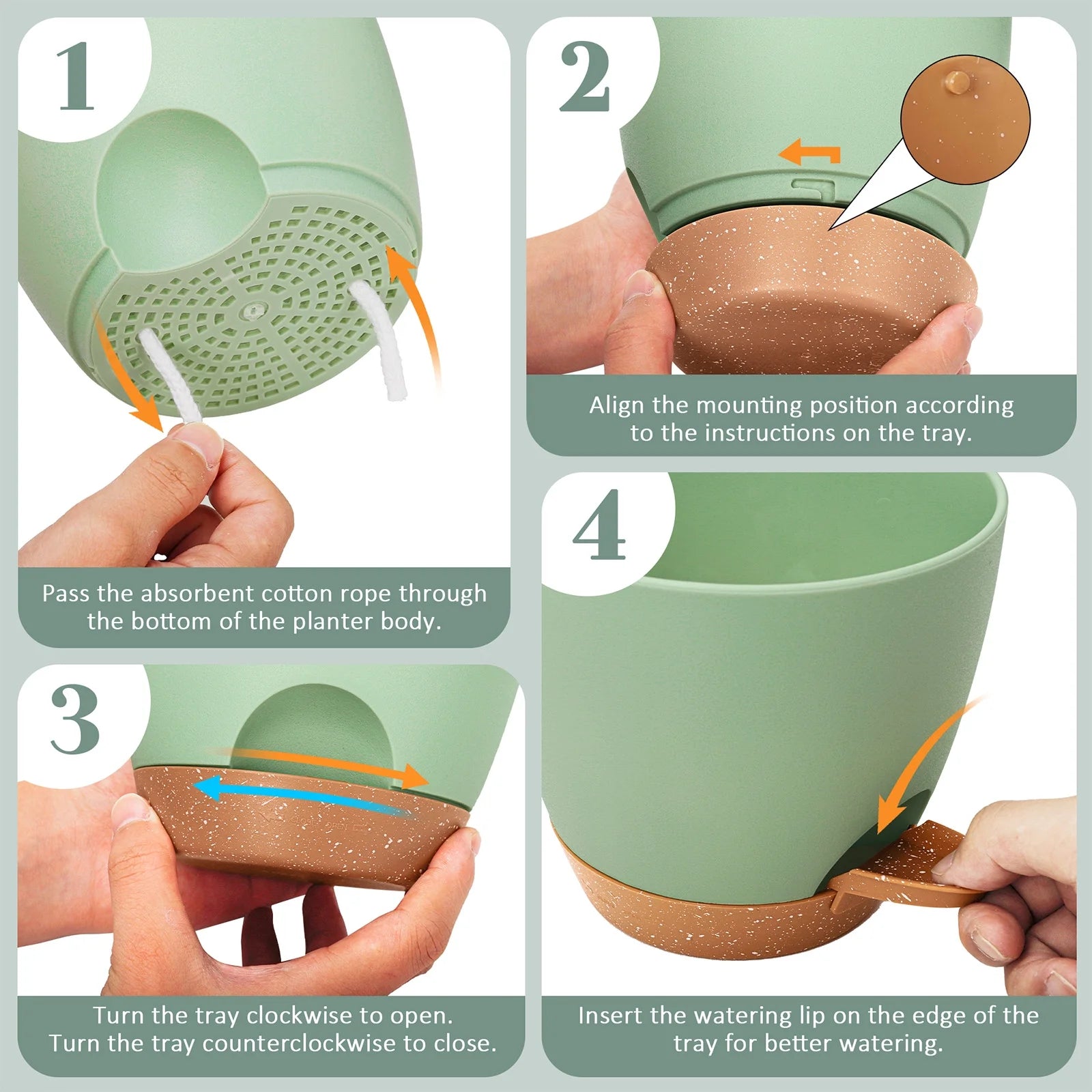 1

Pass the absorbent cotton rope through the bottom of the planter body.

2

Align the mounting position according to the instructions on the tray.

3

Turn the tray clockwise to open. Turn the tray counterclockwise to close.

4

Insert the watering lip on the edge of the tray for better watering.